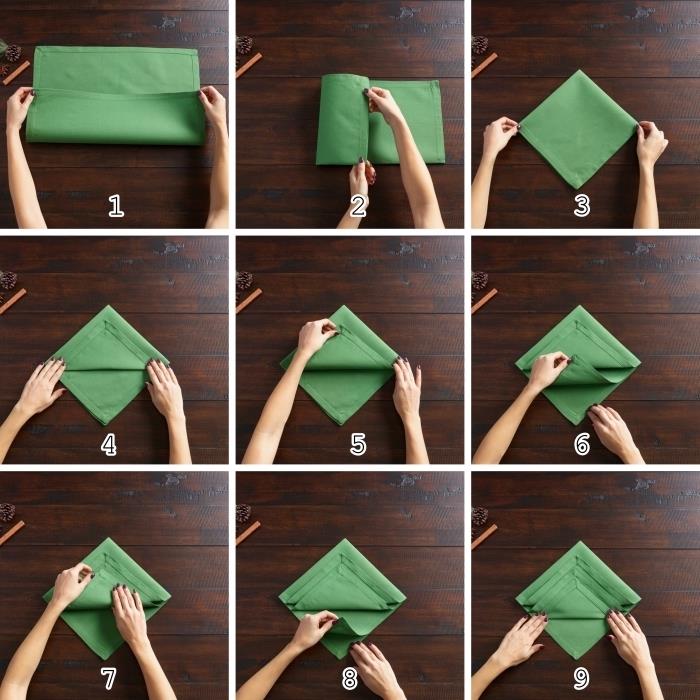 1

2

3

4

5

6

7

8

9