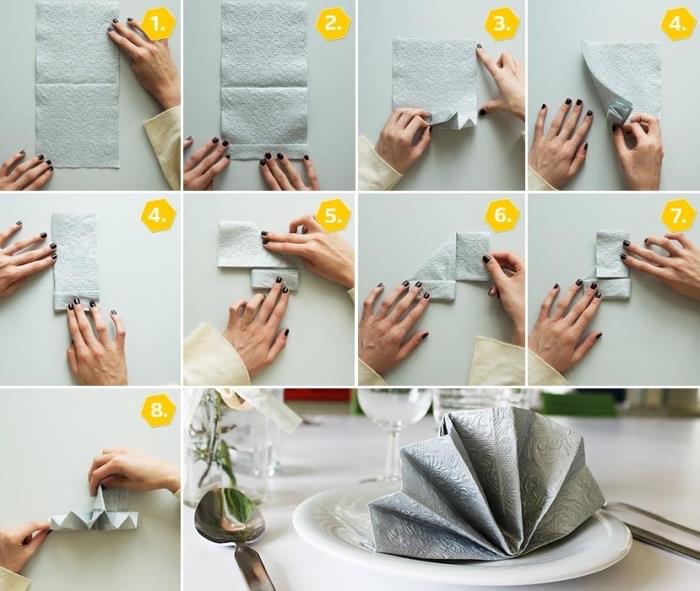 1.

2.

3.

4.

4.

5.

6.

7.

8.