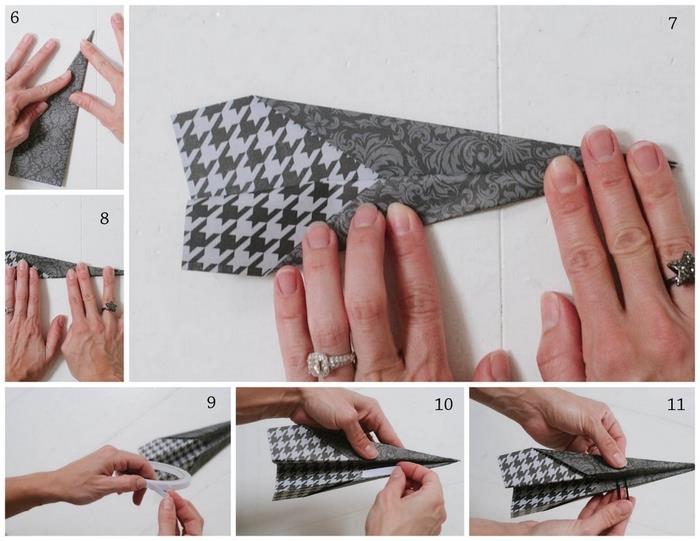 6

7

8

9

10

11