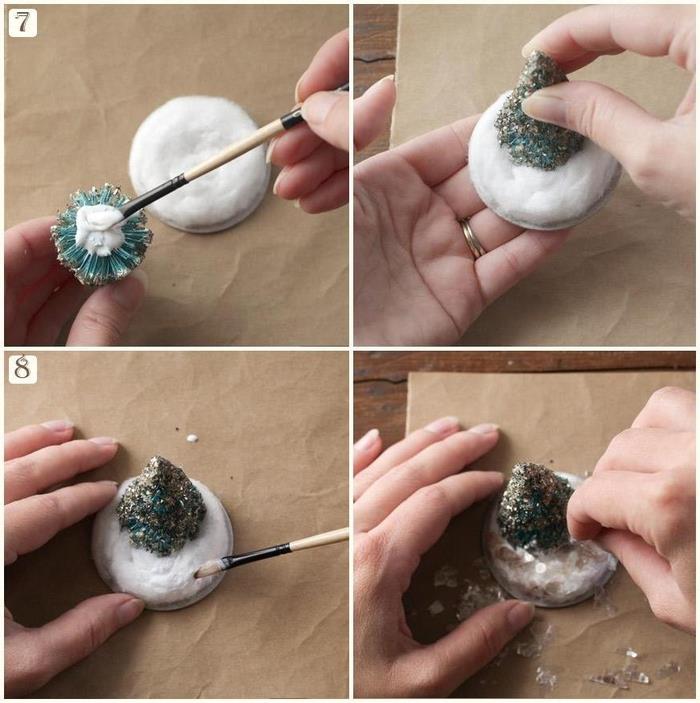 7

8