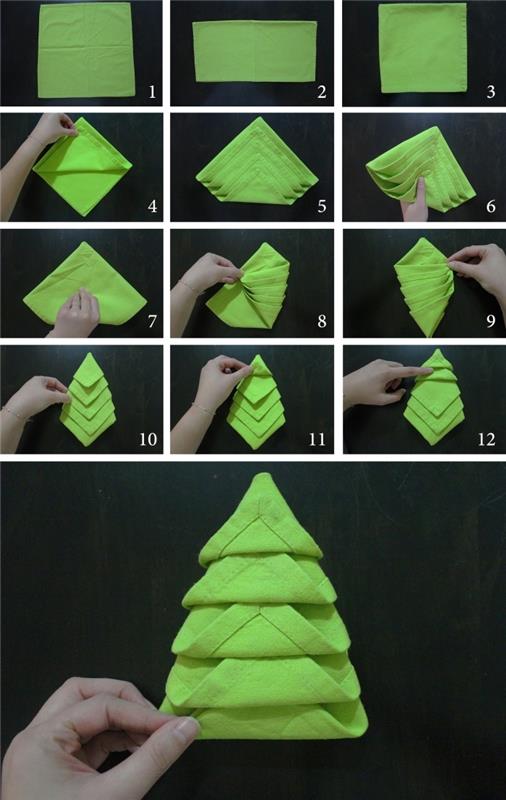 1
2
3
4
5
6
7
8
9
10
11
12