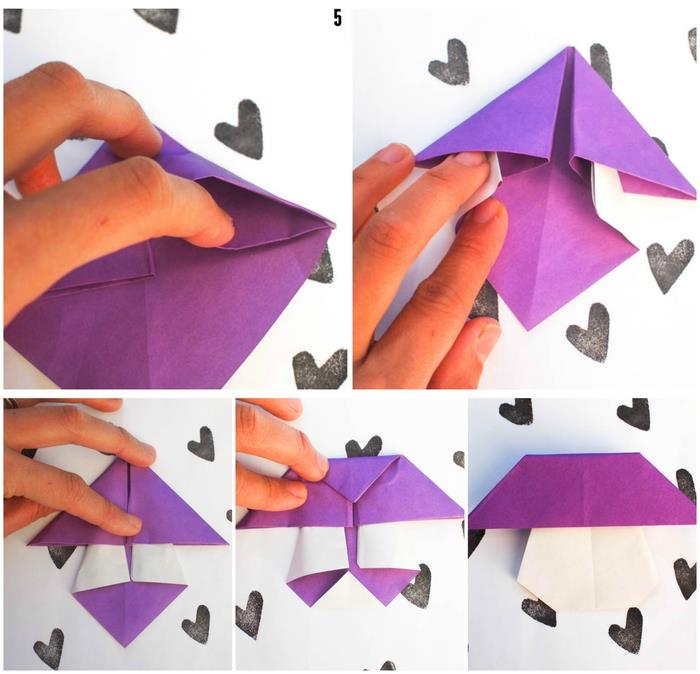 5