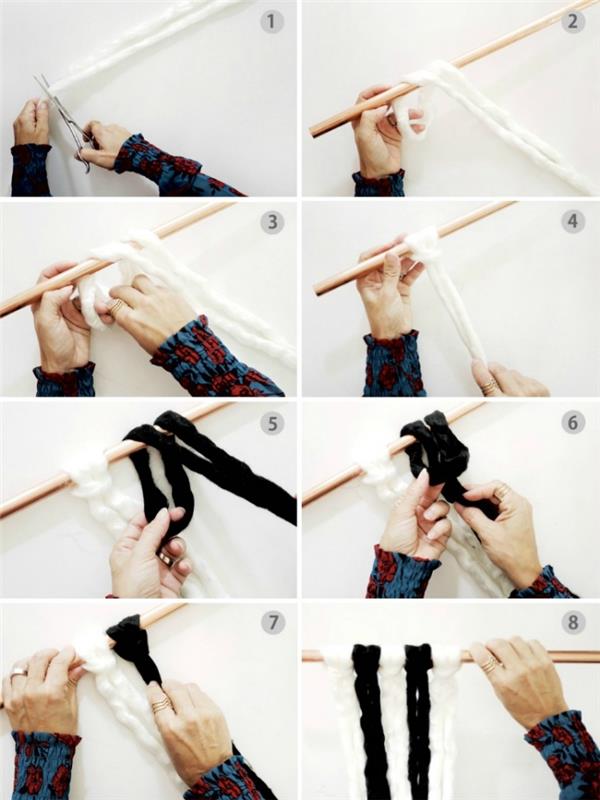 1
2
3
4
5
6
7
8