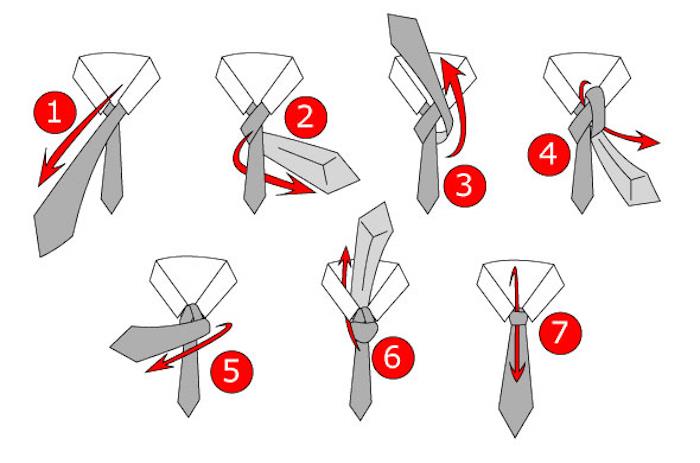 1
2
3
4
5
6
7